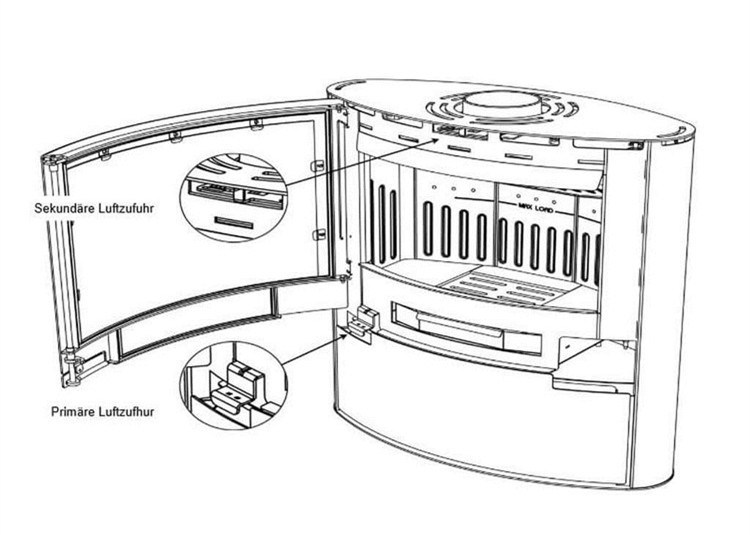 Sekundäre Luftzufuhr

MAX LOAD

Primäre Luftzufhur